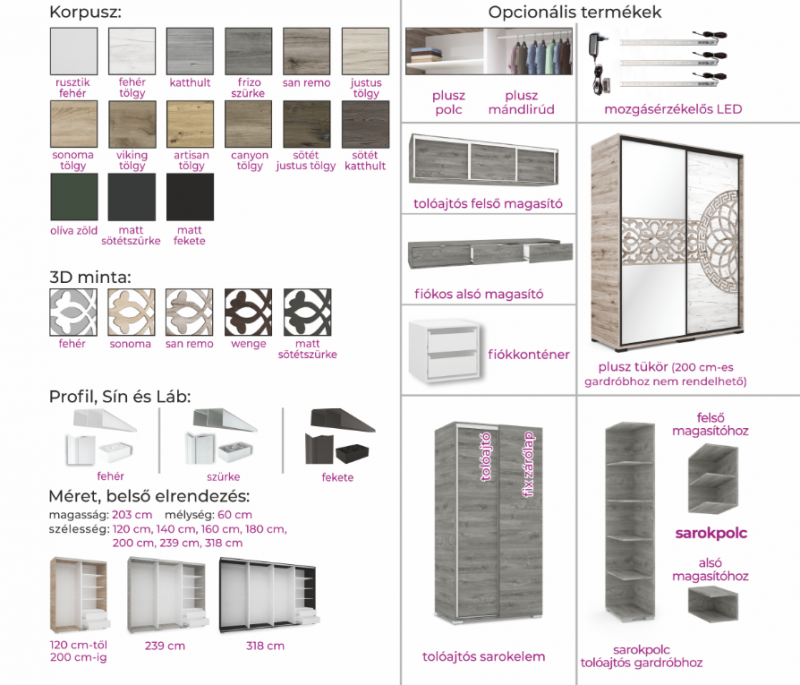 Korpusz:

rusztik fehér
fehér tölgy
katthult
frizo szürke
san remo
justus tölgy
sonoma tölgy
viking tölgy
artisan tölgy
canyon tölgy
sötét justus tölgy
sötét katthult
olíva zöld
matt sötétszürke
matt fekete

3D minta:

fehér
sonoma
san remo
wenge
matt sötétszürke

Profil, Sín és Láb:

fehér
szürke
fekete

Méret, belső elrendezés:

magasság: 203 cm mélység: 60 cm
szélesség: 120 cm, 140 cm, 160 cm, 180 cm, 200 cm, 239 cm, 318 cm

120 cm-től 200 cm-ig
239 cm
318 cm

Opcionális termékek

plusz polc
plusz mándlirúd
mozgásérzékelős LED

tolóajtós felső magasító

fiókos alsó magasító

fiókkonténer

plusz tükör (200 cm-es gardróbhoz nem rendelhető)

tolóajtó
fix zárólap
tolóajtós sarokelem

felső magasítóhoz
sarokpolc
alsó magasítóhoz
sarokpolc tolóajtós gardróbhoz